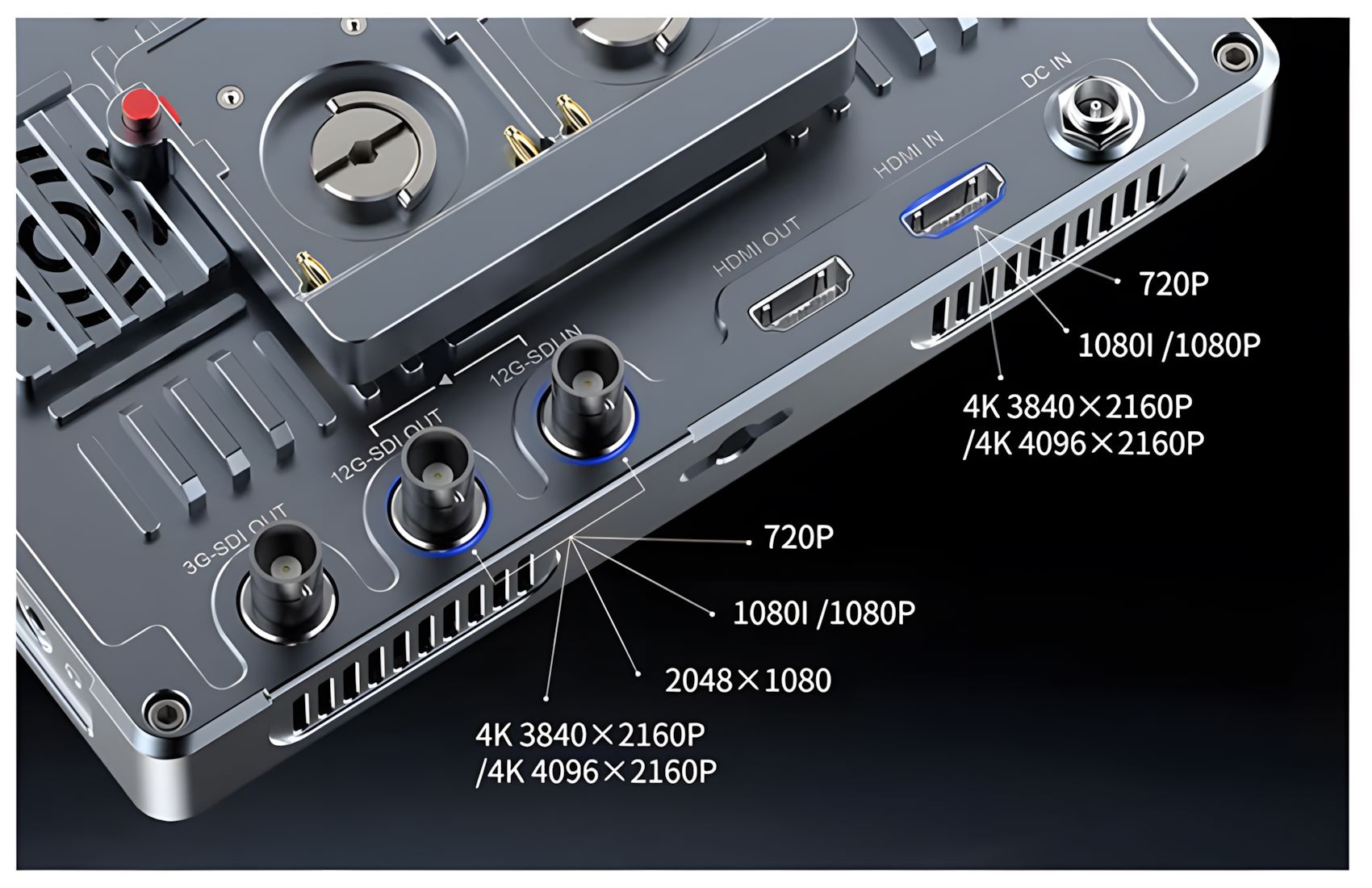 DC IN

HDMI IN

HDMI OUT

12G-SDI IN

12G-SDI OUT

3G-SDI OUT

720P

1080I /1080P

4K 3840×2160P
/4K 4096×2160P

720P

1080I /1080P

2048×1080

4K 3840×2160P
/4K 4096×2160P